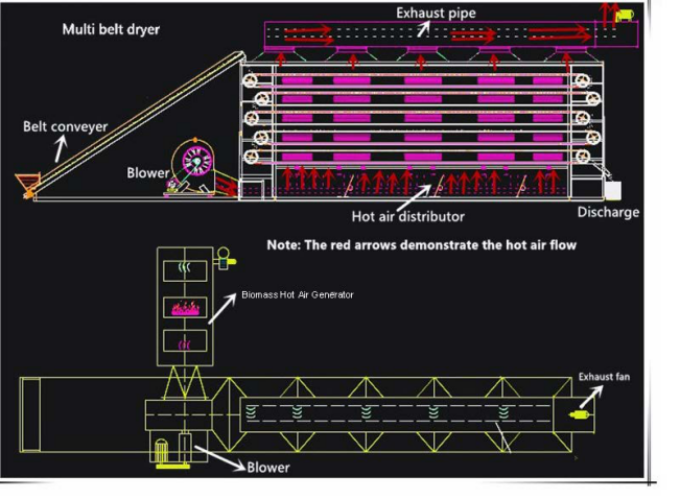 Multi belt dryer

Exhaust pipe

Belt conveyer

Blower

Hot air distributor

Discharge

Note: The red arrows demonstrate the hot air flow

Biomass Hot Air Generator

Exhaust fan

Blower